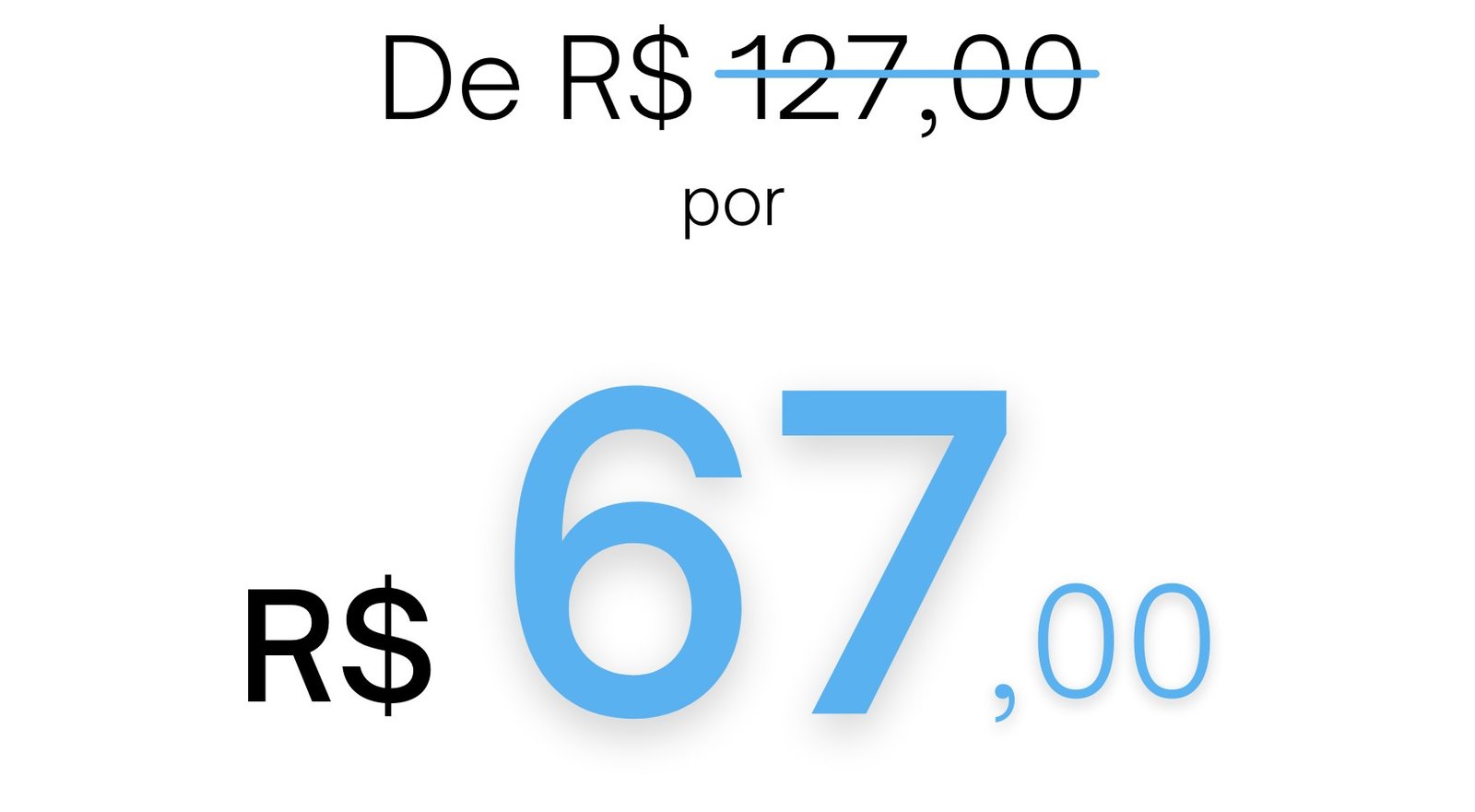 De R$ 127,00
por

R$ 67,00